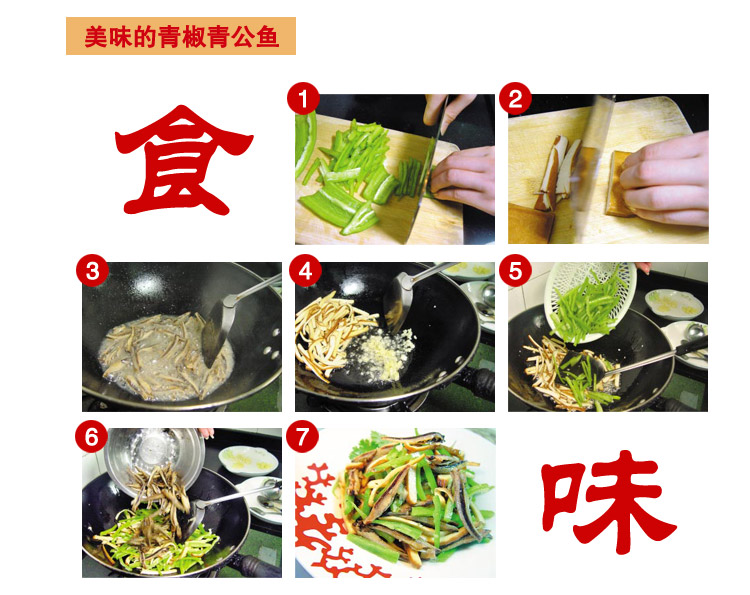 美味的青椒青公鱼

食

1

2

3

4

5

6

7

味